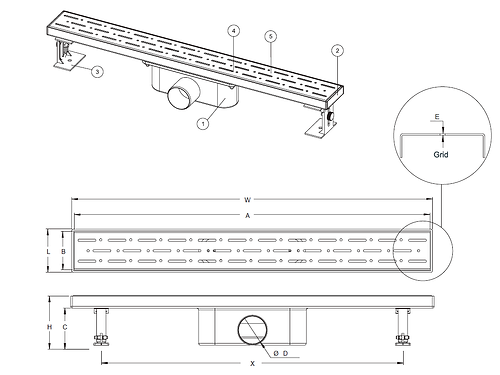 4
5
2
3
1
E
Grid
W
A
L
B
H
C
Ø D
X